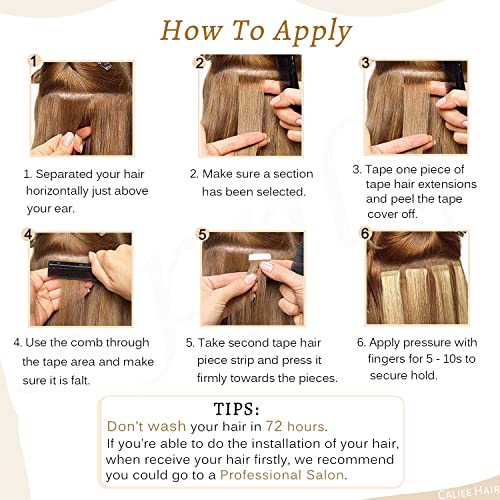 How To Apply

1

1. Separated your hair horizontally just above your ear.

2

2. Make sure a section has been selected.

3

3. Tape one piece of tape hair extensions and peel the tape cover off.

4

4. Use the comb through the tape area and make sure it is falt.

5

5. Take second tape hair piece strip and press it firmly towards the pieces.

6

6. Apply pressure with fingers for 5 - 10s to secure hold.

TIPS:
Don't wash your hair in 72 hours.
If you're able to do the installation of your hair, when receive your hair firstly, we recommend you could go to a Professional Salon.

CALIEE HAIR