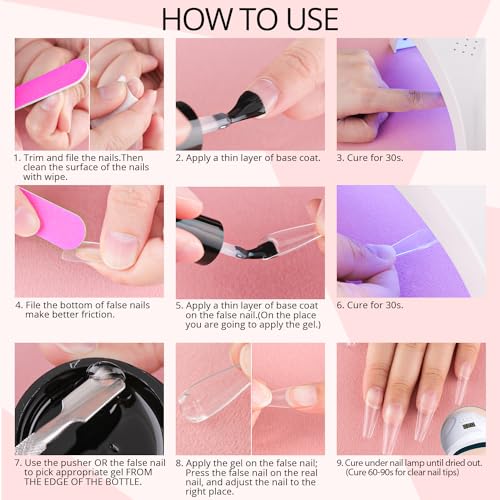 HOW TO USE

1. Trim and file the nails.Then clean the surface of the nails with wipe.

2. Apply a thin layer of base coat.

3. Cure for 30s.

4. File the bottom of false nails make better friction.

5. Apply a thin layer of base coat on the false nail.(On the place you are going to apply the gel.)

6. Cure for 30s.

7. Use the pusher OR the false nail to pick appropriate gel FROM THE EDGE OF THE BOTTLE.

8. Apply the gel on the false nail; Press the false nail on the real nail, and adjust the nail to the right place.

9. Cure under nail lamp until dried out. (Cure 60-90s for clear nail tips)