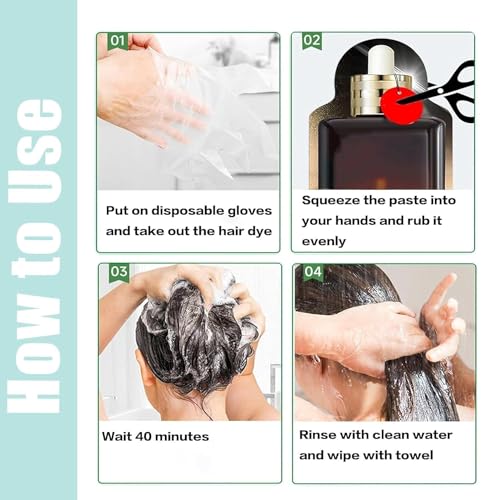 How to Use

01

Put on disposable gloves and take out the hair dye

02

Squeeze the paste into your hands and rub it evenly

03

Wait 40 minutes

04

Rinse with clean water and wipe with towel