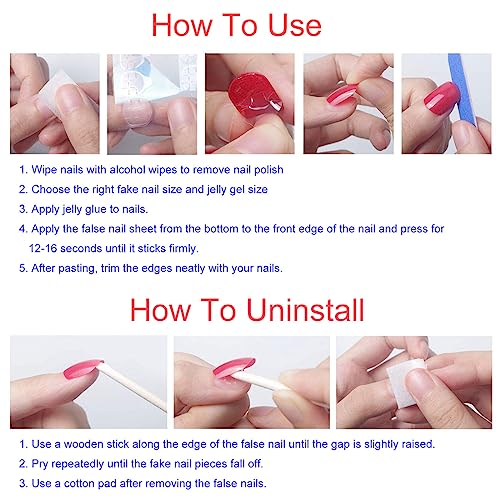 How To Use

1. Wipe nails with alcohol wipes to remove nail polish
2. Choose the right fake nail size and jelly gel size
3. Apply jelly glue to nails.
4. Apply the false nail sheet from the bottom to the front edge of the nail and press for 12-16 seconds until it sticks firmly.
5. After pasting, trim the edges neatly with your nails.

How To Uninstall

1. Use a wooden stick along the edge of the false nail until the gap is slightly raised.
2. Pry repeatedly until the fake nail pieces fall off.
3. Use a cotton pad after removing the false nails.