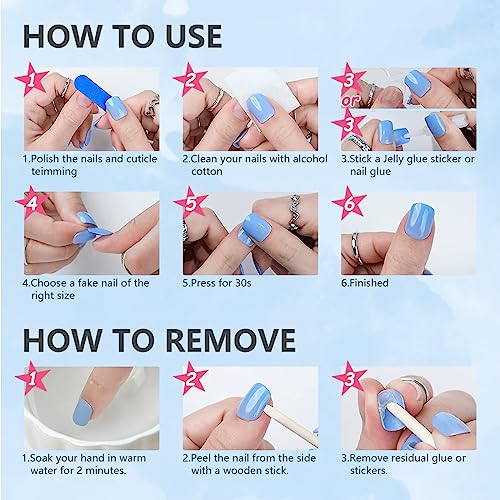 HOW TO USE

1

1.Polish the nails and cuticle teimming

2

2.Clean your nails with alcohol cotton

3
or
3

3.Stick a Jelly glue sticker or nail glue

4

4.Choose a fake nail of the right size

5

5.Press for 30s

6

6.Finished

HOW TO REMOVE

1

1.Soak your hand in warm water for 2 minutes.

2

2.Peel the nail from the side with a wooden stick.

3

3.Remove residual glue or stickers.