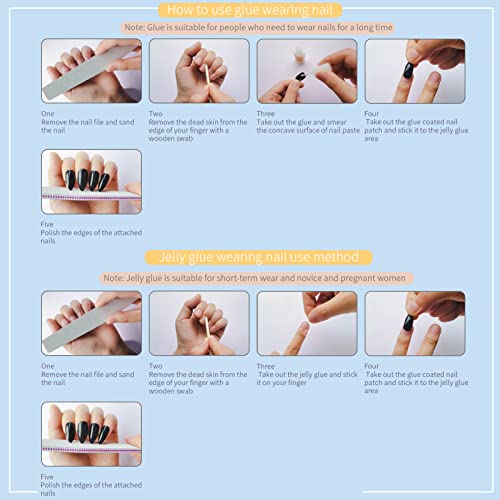 How to use glue wearing nail

Note: Glue is suitable for people who need to wear nails for a long time

One
Remove the nail file and sand the nail

Two
Remove the dead skin from the edge of your finger with a wooden swab

Three
Take out the glue and smear the concave surface of nail paste

Four
Take out the glue coated nail patch and stick it to the jelly glue area

Five
Polish the edges of the attached nails

Jelly glue wearing nail use method

Note: Jelly glue is suitable for short-term wear and novice and pregnant women

One
Remove the nail file and sand the nail

Two
Remove the dead skin from the edge of your finger with a wooden swab

Three
Take out the jelly glue and stick it on your finger

Four
Take out the glue coated nail patch and stick it to the jelly glue area

Five
Polish the edges of the attached nails