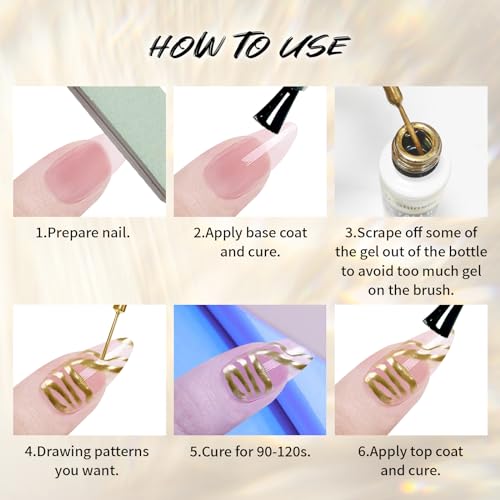 HOW TO USE

1.Prepare nail.

2.Apply base coat and cure.

3.Scrape off some of the gel out of the bottle to avoid too much gel on the brush.

4.Drawing patterns you want.

5.Cure for 90-120s.

6.Apply top coat and cure.