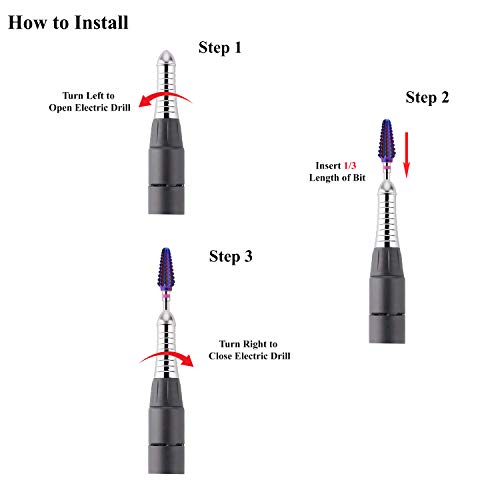 How to Install

Step 1

Turn Left to Open Electric Drill

Step 2

Insert 1/3 Length of Bit

Step 3

Turn Right to Close Electric Drill