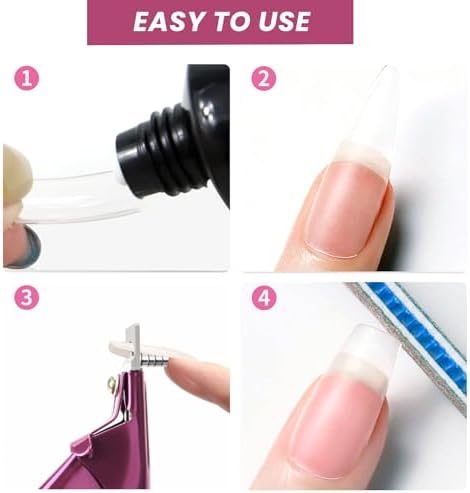 EASY TO USE

1

2

3

4