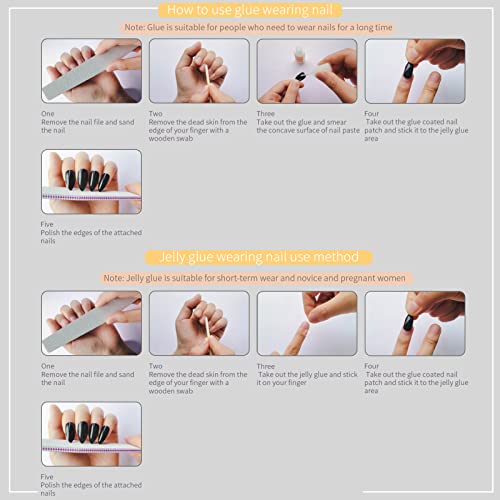 How to use glue wearing nail

Note: Glue is suitable for people who need to wear nails for a long time

One
Remove the nail file and sand the nail

Two
Remove the dead skin from the edge of your finger with a wooden swab

Three
Take out the glue and smear the concave surface of nail paste

Four
Take out the glue coated nail patch and stick it to the jelly glue area

Five
Polish the edges of the attached nails

Jelly glue wearing nail use method

Note: Jelly glue is suitable for short-term wear and novice and pregnant women

One
Remove the nail file and sand the nail

Two
Remove the dead skin from the edge of your finger with a wooden swab

Three
Take out the jelly glue and stick it on your finger

Four
Take out the glue coated nail patch and stick it to the jelly glue area

Five
Polish the edges of the attached nails