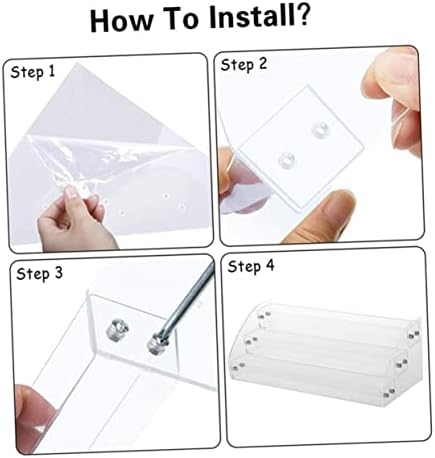 How To Install?

Step 1

Step 2

Step 3

Step 4