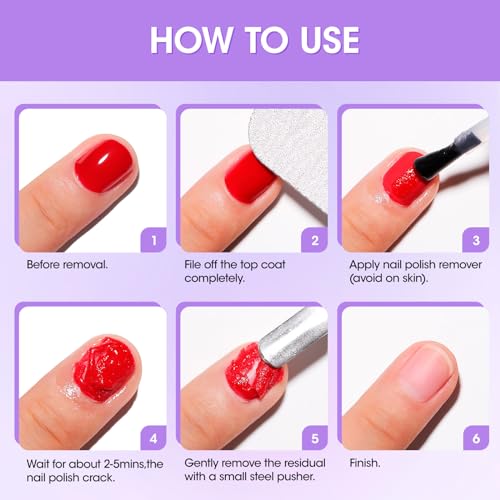 HOW TO USE

1
Before removal.

2
File off the top coat completely.

3
Apply nail polish remover (avoid on skin).

4
Wait for about 2-5mins,the nail polish crack.

5
Gently remove the residual with a small steel pusher.

6
Finish.