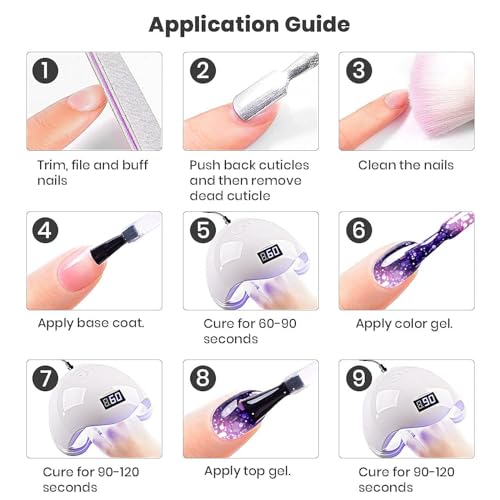 Application Guide

1

Trim, file and buff nails

2

Push back cuticles and then remove dead cuticle

3

Clean the nails

4

Apply base coat.

5

60

Cure for 60-90 seconds

6

Apply color gel.

7

60

Cure for 90-120 seconds

8

Apply top gel.

9

90

Cure for 90-120 seconds