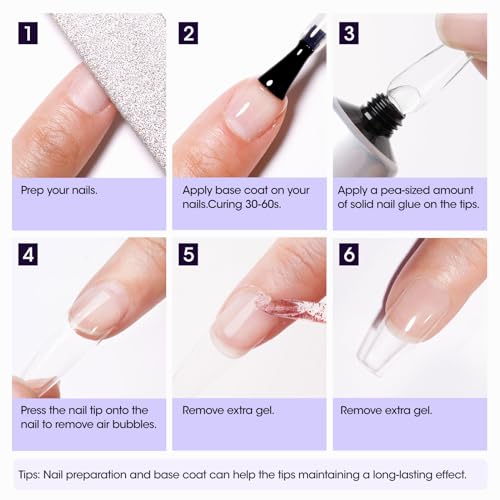 1

Prep your nails.

2

Apply base coat on your nails.Curing 30-60s.

3

Apply a pea-sized amount of solid nail glue on the tips.

4

Press the nail tip onto the nail to remove air bubbles.

5

Remove extra gel.

6

Remove extra gel.

Tips: Nail preparation and base coat can help the tips maintaining a long-lasting effect.