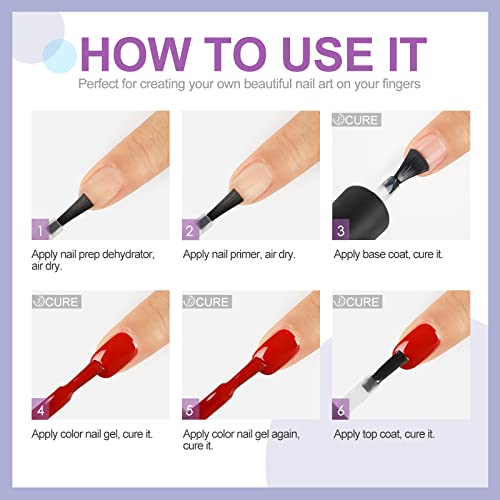 HOW TO USE IT

Perfect for creating your own beautiful nail art on your fingers

1

Apply nail prep dehydrator, air dry.

2

Apply nail primer, air dry.

CURE

3

Apply base coat, cure it.

CURE

4

Apply color nail gel, cure it.

CURE

5

Apply color nail gel again, cure it.

CURE

6

Apply top coat, cure it.