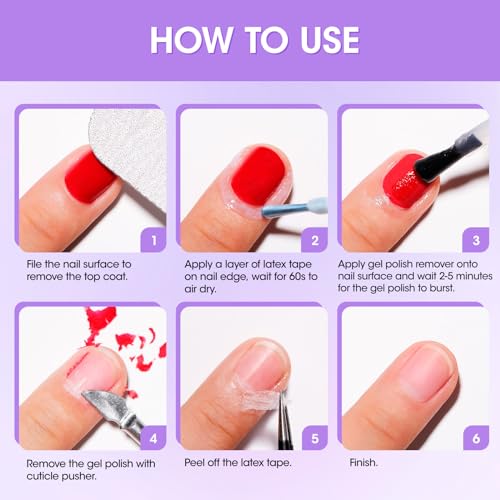 HOW TO USE

1

File the nail surface to remove the top coat.

2

Apply a layer of latex tape on nail edge, wait for 60s to air dry.

3

Apply gel polish remover onto nail surface and wait 2-5 minutes for the gel polish to burst.

4

Remove the gel polish with cuticle pusher.

5

Peel off the latex tape.

6

Finish.