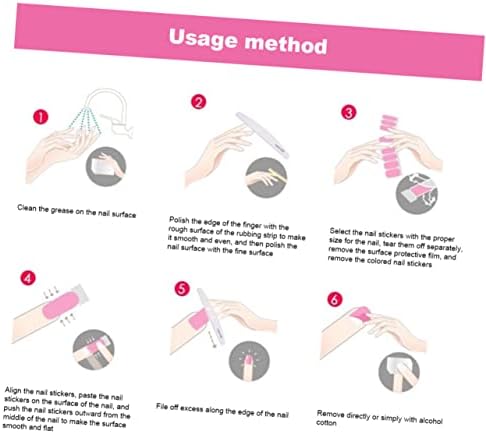 Usage method

1

Clean the grease on the nail surface

2

Polish the edge of the finger with the rough surface of the rubbing strip to make it smooth and even, and then polish the nail surface with the fine surface

3

Select the nail stickers with the proper size for the nail, tear them off separately, remove the surface protective film, and remove the colored nail stickers

4

Align the nail stickers, paste the nail stickers on the surface of the nail, and push the nail stickers outward from the middle of the nail to make the surface smooth and flat

5

File off excess along the edge of the nail

6

Remove directly or simply with alcohol cotton