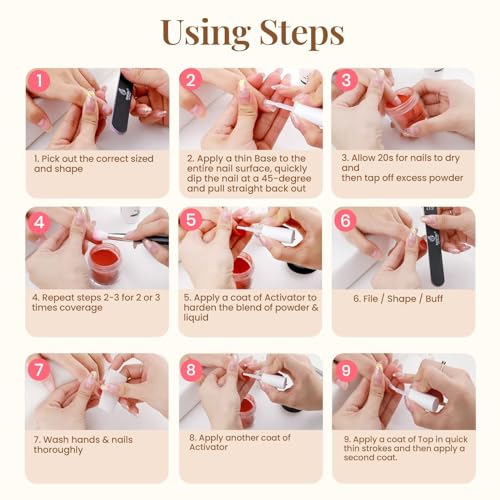 Using Steps

1

1. Pick out the correct sized and shape

2

2. Apply a thin Base to the entire nail surface, quickly dip the nail at a 45-degree and pull straight back out

3

3. Allow 20s for nails to dry and
then tap off excess powder

4

4. Repeat steps 2-3 for 2 or 3 times coverage

5

5. Apply a coat of Activator to harden the blend of powder & liquid

6

6. File / Shape / Buff

7

7. Wash hands & nails thoroughly

8

8. Apply another coat of Activator

9

9. Apply a coat of Top in quick thin strokes and then apply a second coat.