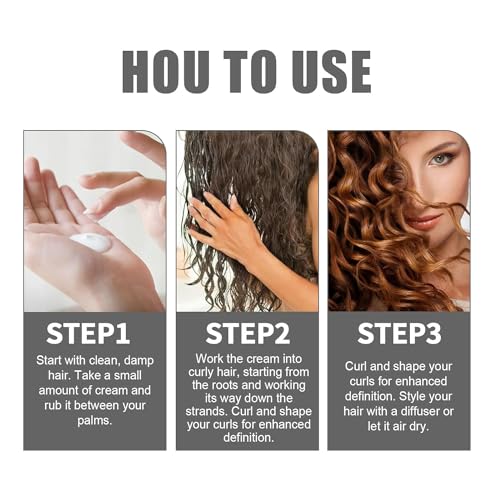 HOU TO USE

STEP1

Start with clean, damp hair. Take a small amount of cream and rub it between your palms.

STEP2

Work the cream into curly hair, starting from the roots and working its way down the strands. Curl and shape your curls for enhanced definition.

STEP3

Curl and shape your curls for enhanced definition. Style your hair with a diffuser or let it air dry.