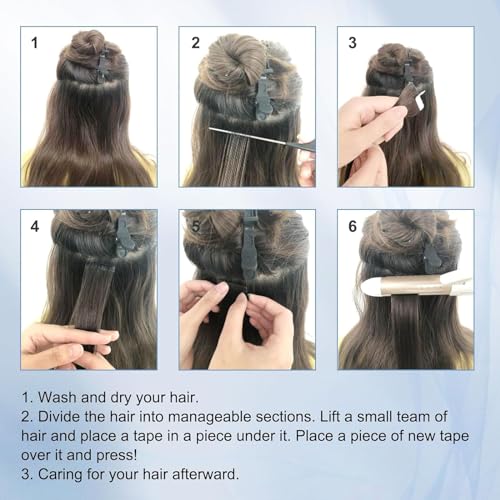 1

2

3

4

5

6

1. Wash and dry your hair.
2. Divide the hair into manageable sections. Lift a small team of hair and place a tape in a piece under it. Place a piece of new tape over it and press!
3. Caring for your hair afterward.