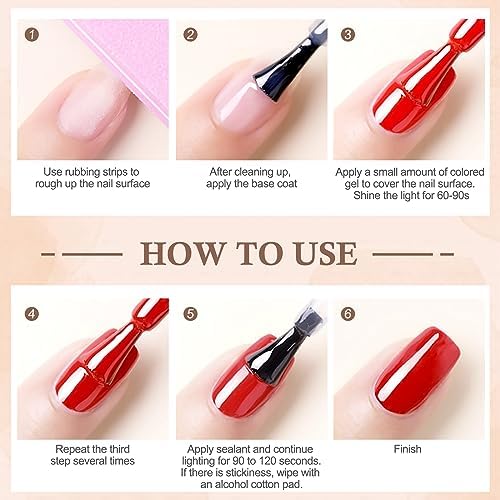 1

Use rubbing strips to rough up the nail surface

2

After cleaning up, apply the base coat

3

Apply a small amount of colored gel to cover the nail surface. Shine the light for 60-90s

HOW TO USE

4

Repeat the third step several times

5

Apply sealant and continue lighting for 90 to 120 seconds. If there is stickiness, wipe with an alcohol cotton pad.

6

Finish