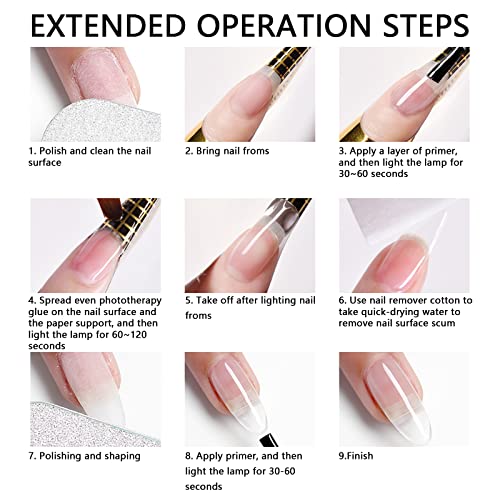 EXTENDED OPERATION STEPS

1. Polish and clean the nail surface

2. Bring nail froms

3. Apply a layer of primer, and then light the lamp for 30~60 seconds

4. Spread even phototherapy glue on the nail surface and the paper support, and then light the lamp for 60~120 seconds

5. Take off after lighting nail froms

6. Use nail remover cotton to take quick-drying water to remove nail surface scum

7. Polishing and shaping

8. Apply primer, and then light the lamp for 30-60 seconds

9.Finish