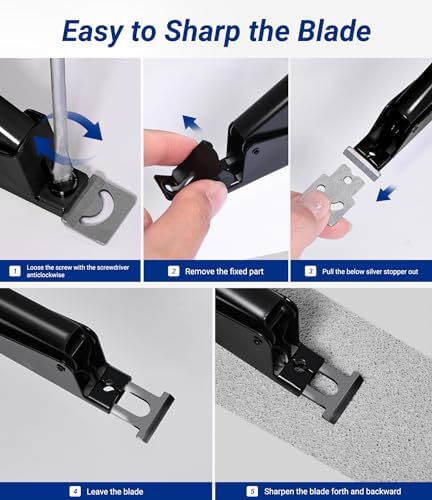 Easy to Sharp the Blade

1 Loose the screw with the screwdriver anticlockwise

2 Remove the fixed part

3 Pull the below silver stopper out

4 Leave the blade

5 Sharpen the blade forth and backward