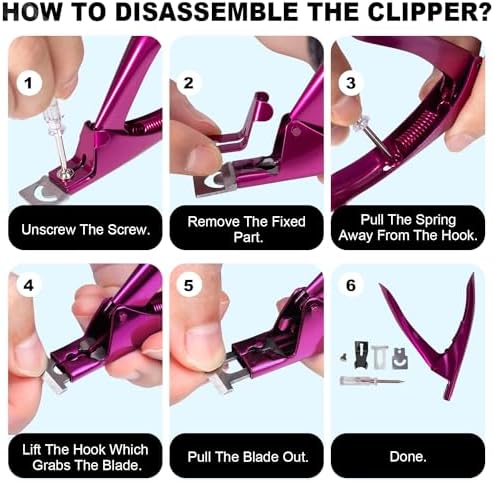 HOW TO DISASSEMBLE THE CLIPPER?

1

Unscrew The Screw.

2

Remove The Fixed Part.

3

Pull The Spring Away From The Hook.

4

Lift The Hook Which Grabs The Blade.

5

Pull The Blade Out.

6

Done.