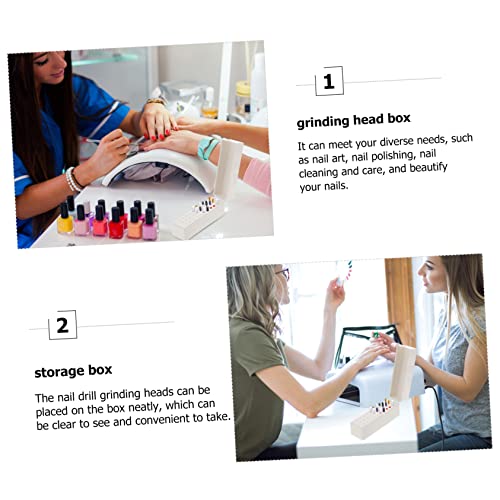 1

grinding head box

It can meet your diverse needs, such as nail art, nail polishing, nail cleaning and care, and beautify your nails.

2

storage box

The nail drill grinding heads can be placed on the box neatly, which can be clear to see and convenient to take.