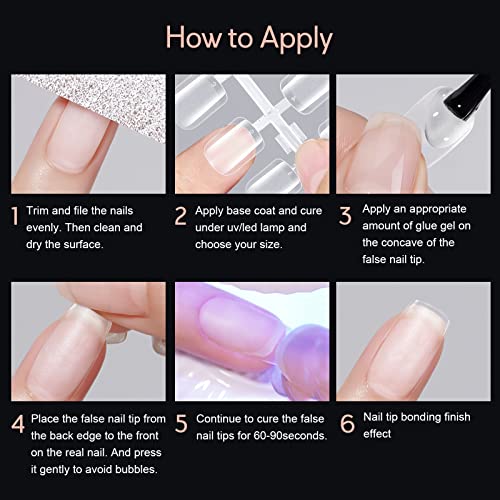 How to Apply

1 Trim and file the nails evenly. Then clean and dry the surface.

2 Apply base coat and cure under uv/led lamp and choose your size.

3 Apply an appropriate amount of glue gel on the concave of the false nail tip.

4 Place the false nail tip from the back edge to the front on the real nail. And press it gently to avoid bubbles.

5 Continue to cure the false nail tips for 60-90seconds.

6 Nail tip bonding finish effect