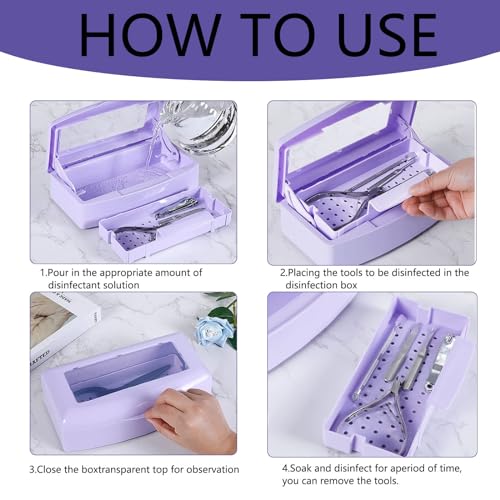 HOW TO USE

1.Pour in the appropriate amount of disinfectant solution

2.Placing the tools to be disinfected in the disinfection box

3.Close the boxtransparent top for observation

4.Soak and disinfect for aperiod of time, you can remove the tools.