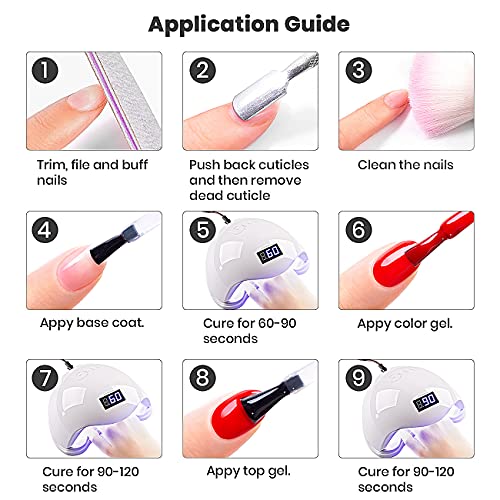 Application Guide

1
Trim, file and buff nails

2
Push back cuticles and then remove dead cuticle

3
Clean the nails

4
Appy base coat.

5
60
Cure for 60-90 seconds

6
Appy color gel.

7
60
Cure for 90-120 seconds

8
Appy top gel.

9
90
Cure for 90-120 seconds