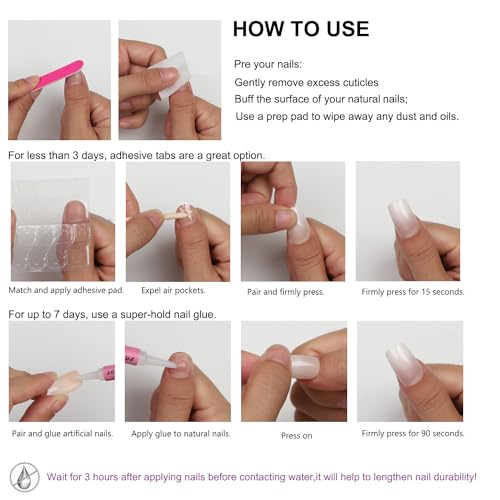 HOW TO USE

Pre your nails:
Gently remove excess cuticles
Buff the surface of your natural nails;
Use a prep pad to wipe away any dust and oils.

For less than 3 days, adhesive tabs are a great option.

Match and apply adhesive pad.

Expel air pockets.

Pair and firmly press.

Firmly press for 15 seconds.

For up to 7 days, use a super-hold nail glue.

Pair and glue artificial nails.

Apply glue to natural nails.

Press on

Firmly press for 90 seconds.

Wait for 3 hours after applying nails before contacting water,it will help to lengthen nail durability!