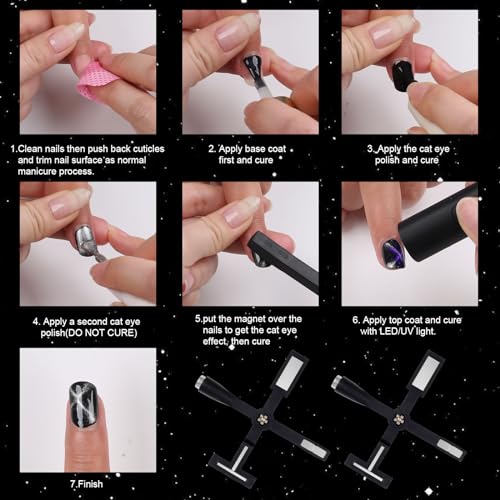 1.Clean nails then push back cuticles and trim nail surface as normal manicure process.

2. Apply base coat first and cure

3. Apply the cat eye polish and cure

4. Apply a second cat eye polish(DO NOT CURE)

5.put the magnet over the nails to get the cat eye effect, then cure

6. Apply top coat and cure with LED/UV light.

7.Finish