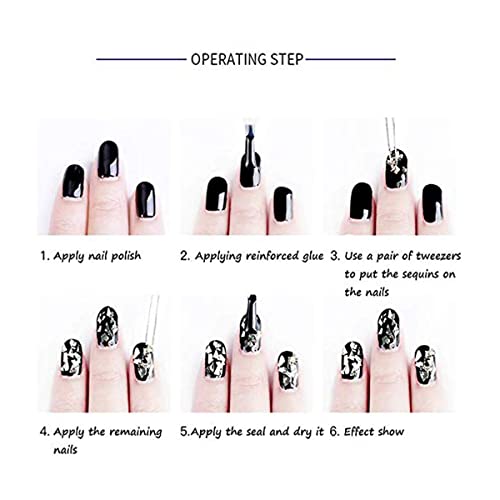 OPERATING STEP

1. Apply nail polish

2. Applying reinforced glue

3. Use a pair of tweezers to put the sequins on the nails

4. Apply the remaining nails

5.Apply the seal and dry it

6. Effect show