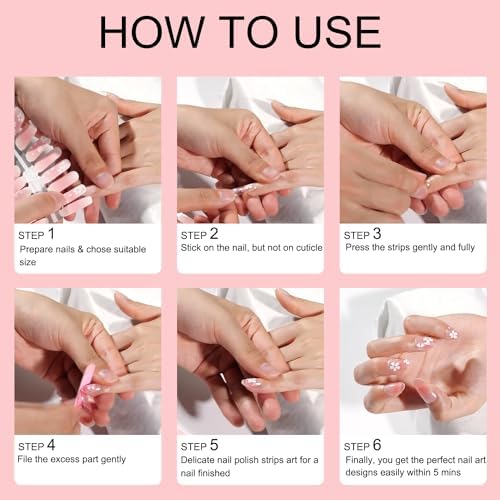 HOW TO USE

STEP 1
Prepare nails & chose suitable size

STEP 2
Stick on the nail, but not on cuticle

STEP 3
Press the strips gently and fully

STEP 4
File the excess part gently

STEP 5
Delicate nail polish strips art for a nail finished

STEP 6
Finally, you get the perfect nail art designs easily within 5 mins