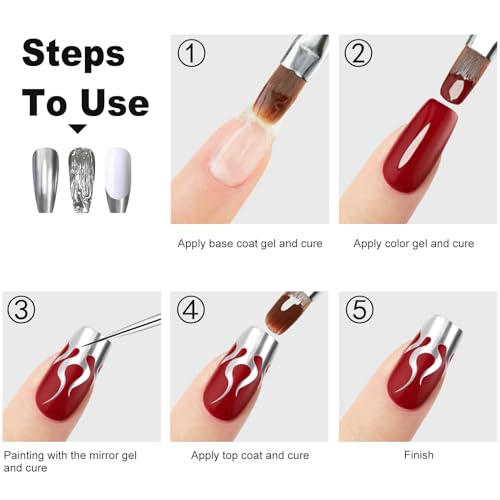 Steps To Use

①

Apply base coat gel and cure

②

Apply color gel and cure

③

Painting with the mirror gel and cure

④

Apply top coat and cure

⑤

Finish