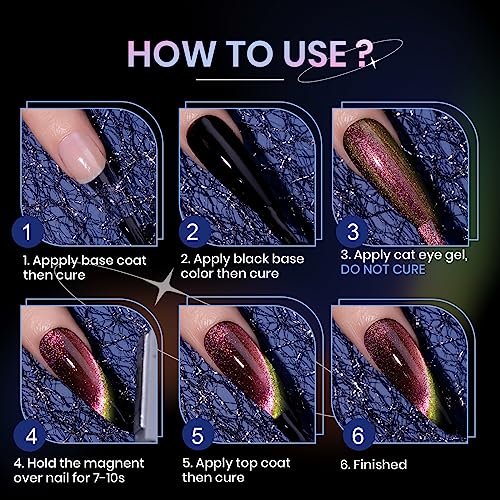 HOW TO USE ?

1

1. Appply base coat then cure

2

2. Apply black base color then cure

3

3. Apply cat eye gel, DO NOT CURE

4

4. Hold the magnent over nail for 7-10s

5

5. Apply top coat then cure

6

6. Finished