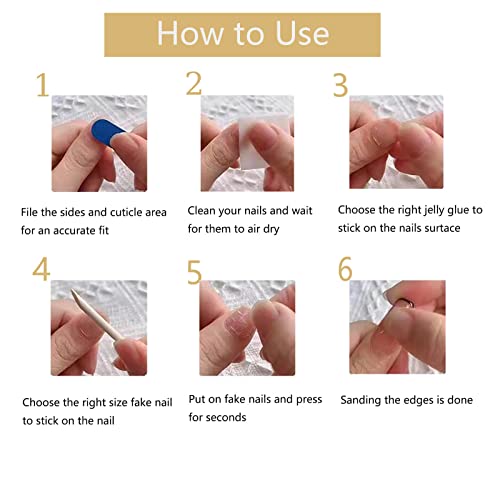 How to Use

1

File the sides and cuticle area for an accurate fit

2

Clean your nails and wait for them to air dry

3

Choose the right jelly glue to stick on the nails surtace

4

Choose the right size fake nail to stick on the nail

5

Put on fake nails and press for seconds

6

Sanding the edges is done