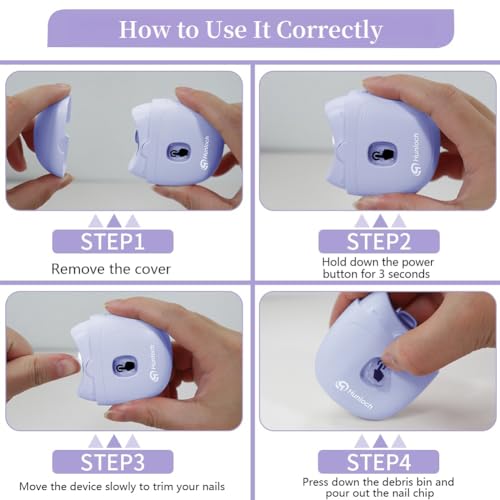 How to Use It Correctly

Hunloch

STEP1

Remove the cover

Hunloch

STEP2

Hold down the power button for 3 seconds

Hunloch

STEP3

Move the device slowly to trim your nails

Hunloch

STEP4

Press down the debris bin and pour out the nail chip