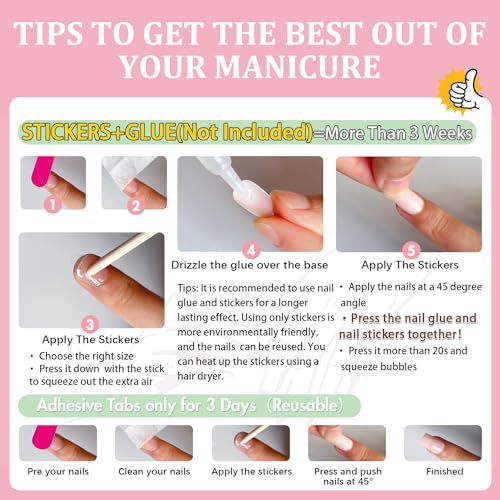 TIPS TO GET THE BEST OUT OF YOUR MANICURE

STICKERS+GLUE(Not Included)=More Than 3 Weeks

1

2

3

Apply The Stickers

• Choose the right size
• Press it down with the stick to squeeze out the extra air

4

Drizzle the glue over the base

Tips: It is recommended to use nail glue and stickers for a longer lasting effect. Using only stickers is more environmentally friendly, and the nails can be reused. You can heat up the stickers using a hair dryer.

5

Apply The Stickers

• Apply the nails at a 45 degree angle
• Press the nail glue and nail stickers together!
• Press it more than 20s and squeeze bubbles

Adhesive Tabs only for 3 Days (Reusable)

Pre your nails

Clean your nails

Apply the stickers

Press and push nails at 45°

Finished