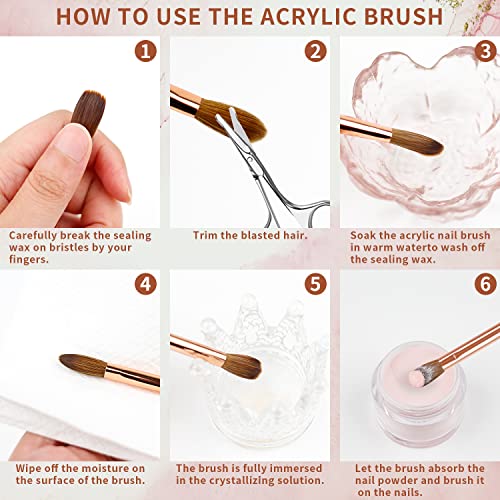 HOW TO USE THE ACRYLIC BRUSH

1

Carefully break the sealing wax on bristles by your fingers.

2

Trim the blasted hair.

3

Soak the acrylic nail brush in warm waterto wash off the sealing wax.

4

Wipe off the moisture on the surface of the brush.

5

The brush is fully immersed in the crystallizing solution.

6

Let the brush absorb the nail powder and brush it on the nails.