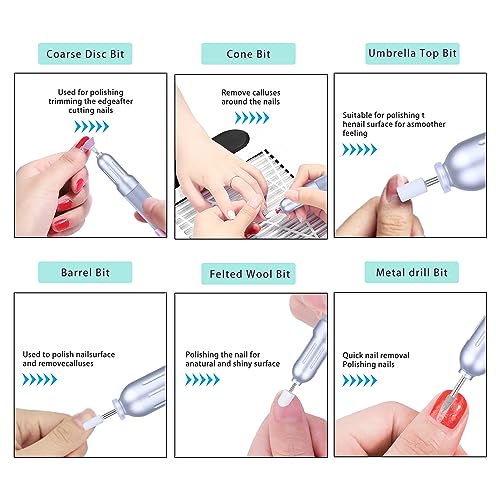 Coarse Disc Bit

Used for polishing trimming the edgeafter cutting nails

Cone Bit

Remove calluses around the nails

Umbrella Top Bit

Suitable for polishing t henail surface for asmoother feeling

Barrel Bit

Used to polish nailsurface and removecalluses

Felted Wool Bit

Polishing the nail for anatural and shiny surface

Metal drill Bit

Quick nail removal Polishing nails