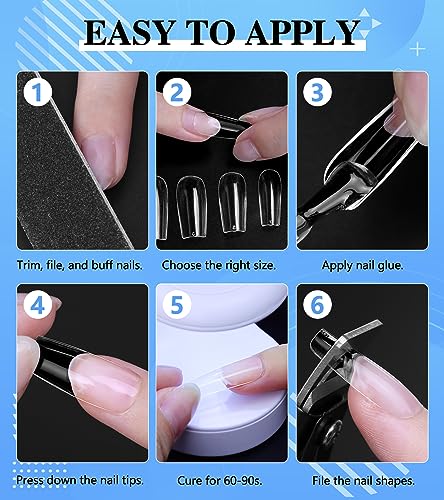 EASY TO APPLY

1

Trim, file, and buff nails.

2

Choose the right size.

3

Apply nail glue.

4

Press down the nail tips.

5

Cure for 60-90s.

6

File the nail shapes.