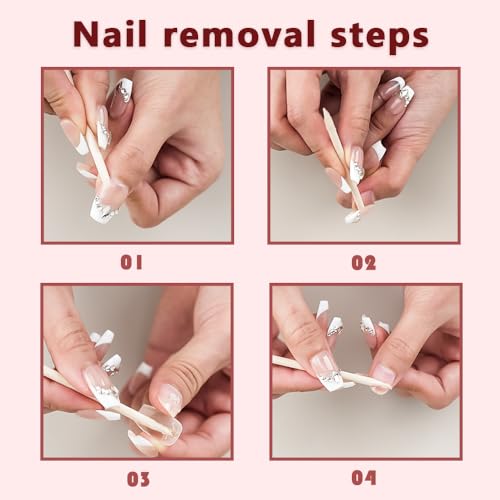 Nail removal steps

01

02

03

04