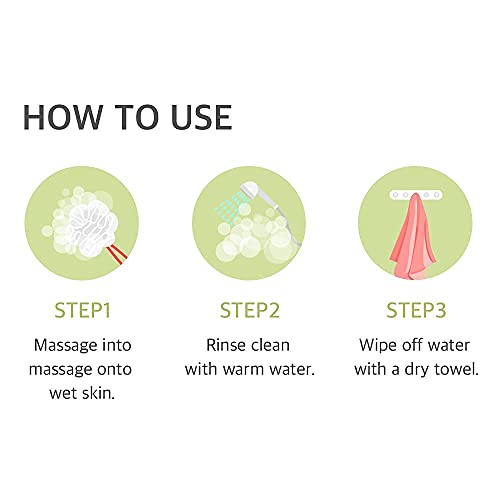 HOW TO USE

STEP1

Massage into massage onto wet skin.

STEP2

Rinse clean with warm water.

STEP3

Wipe off water with a dry towel.