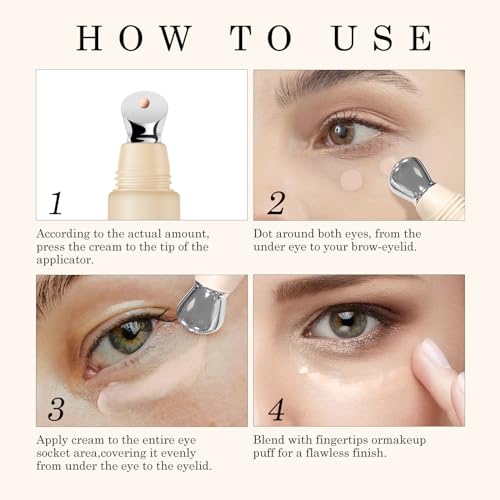 HOW TO USE

1

According to the actual amount, press the cream to the tip of the applicator.

2

Dot around both eyes, from the under eye to your brow-eyelid.

3

Apply cream to the entire eye socket area,covering it evenly from under the eye to the eyelid.

4

Blend with fingertips ormakeup puff for a flawless finish.