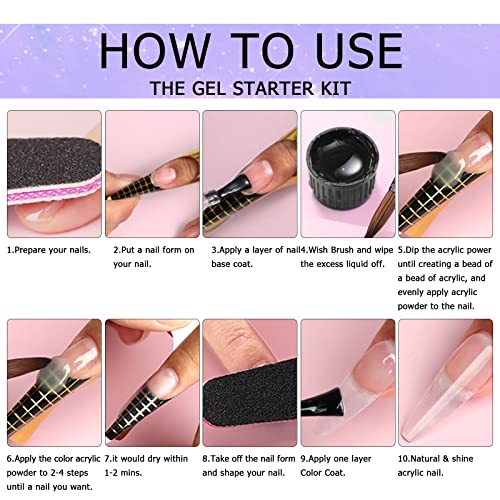 HOW TO USE
THE GEL STARTER KIT

1.Prepare your nails.

2.Put a nail form on your nail.

3.Apply a layer of nail base coat.

4.Wish Brush and wipe the excess liquid off.

5.Dip the acrylic power until creating a bead of a bead of acrylic, and evenly apply acrylic powder to the nail.

6.Apply the color acrylic powder to 2-4 steps until a nail you want.

7.it would dry within 1-2 mins.

8.Take off the nail form and shape your nail.

9.Apply one layer Color Coat.

10.Natural & shine acrylic nail.