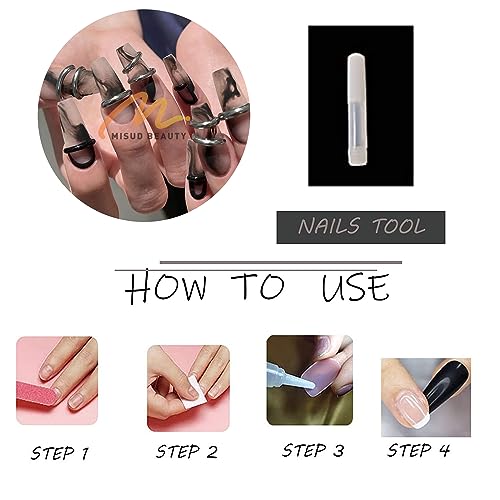 MISUD BEAUTY

NAILS TOOL

HOW TO USE

STEP 1

STEP 2

STEP 3

STEP 4