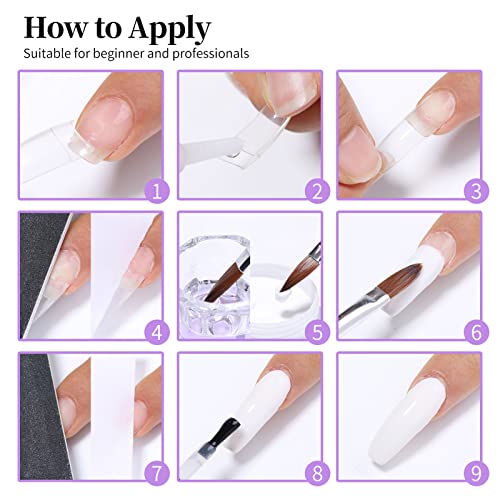 How to Apply

Suitable for beginner and professionals

1

2

3

4

5

6

7

8

9