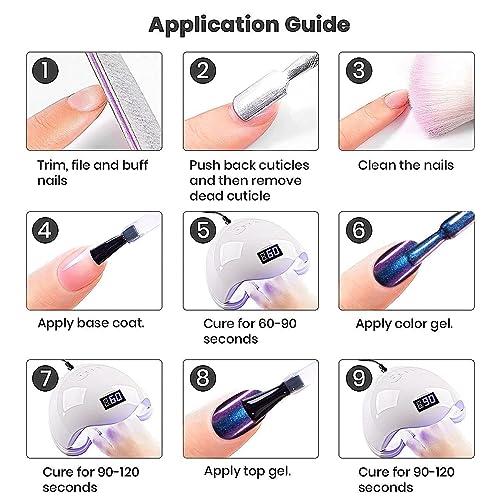 Application Guide

1
Trim, file and buff nails

2
Push back cuticles and then remove dead cuticle

3
Clean the nails

4
Apply base coat.

5
60
Cure for 60-90 seconds

6
Apply color gel.

7
60
Cure for 90-120 seconds

8
Apply top gel.

9
90
Cure for 90-120 seconds