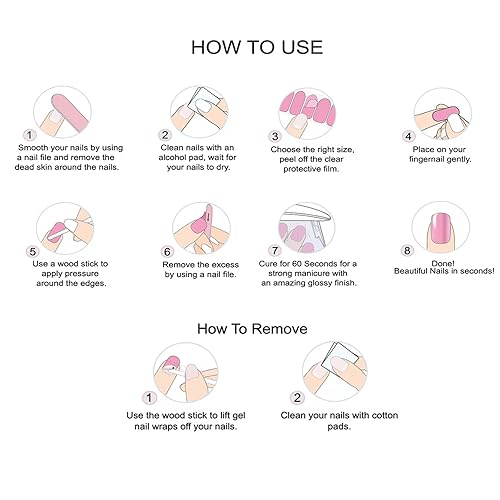 HOW TO USE

1
Smooth your nails by using a nail file and remove the dead skin around the nails.

2
Clean nails with an alcohol pad, wait for your nails to dry.

3
Choose the right size, peel off the clear protective film.

4
Place on your fingernail gently.

5
Use a wood stick to apply pressure around the edges.

6
Remove the excess by using a nail file.

7
Cure for 60 Seconds for a strong manicure with an amazing glossy finish.

8
Done!
Beautiful Nails in seconds!

How To Remove

1
Use the wood stick to lift gel nail wraps off your nails.

2
Clean your nails with cotton pads.