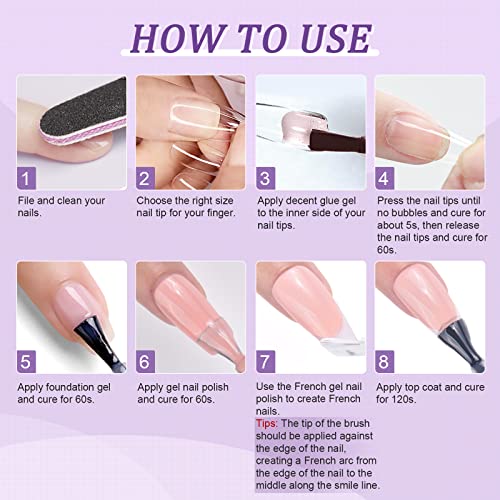 HOW TO USE

1
File and clean your nails.

2
Choose the right size nail tip for your finger.

3
Apply decent glue gel to the inner side of your nail tips.

4
Press the nail tips until no bubbles and cure for about 5s, then release the nail tips and cure for 60s.

5
Apply foundation gel and cure for 60s.

6
Apply gel nail polish and cure for 60s.

7
Use the French gel nail polish to create French nails.
Tips: The tip of the brush should be applied against the edge of the nail, creating a French arc from the edge of the nail to the middle along the smile line.

8
Apply top coat and cure for 120s.