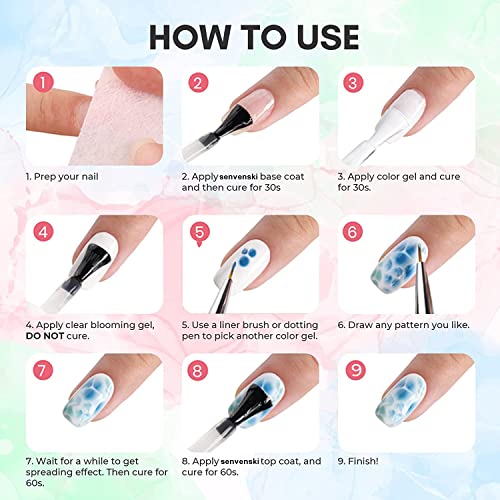 HOW TO USE

1

1. Prep your nail

2

2. Apply senvenski base coat and then cure for 30s

3

3. Apply color gel and cure for 30s.

4

4. Apply clear blooming gel, DO NOT cure.

5

5. Use a liner brush or dotting pen to pick another color gel.

6

6. Draw any pattern you like.

7

7. Wait for a while to get spreading effect. Then cure for 60s.

8

8. Apply senvenski top coat, and cure for 60s.

9

9. Finish!